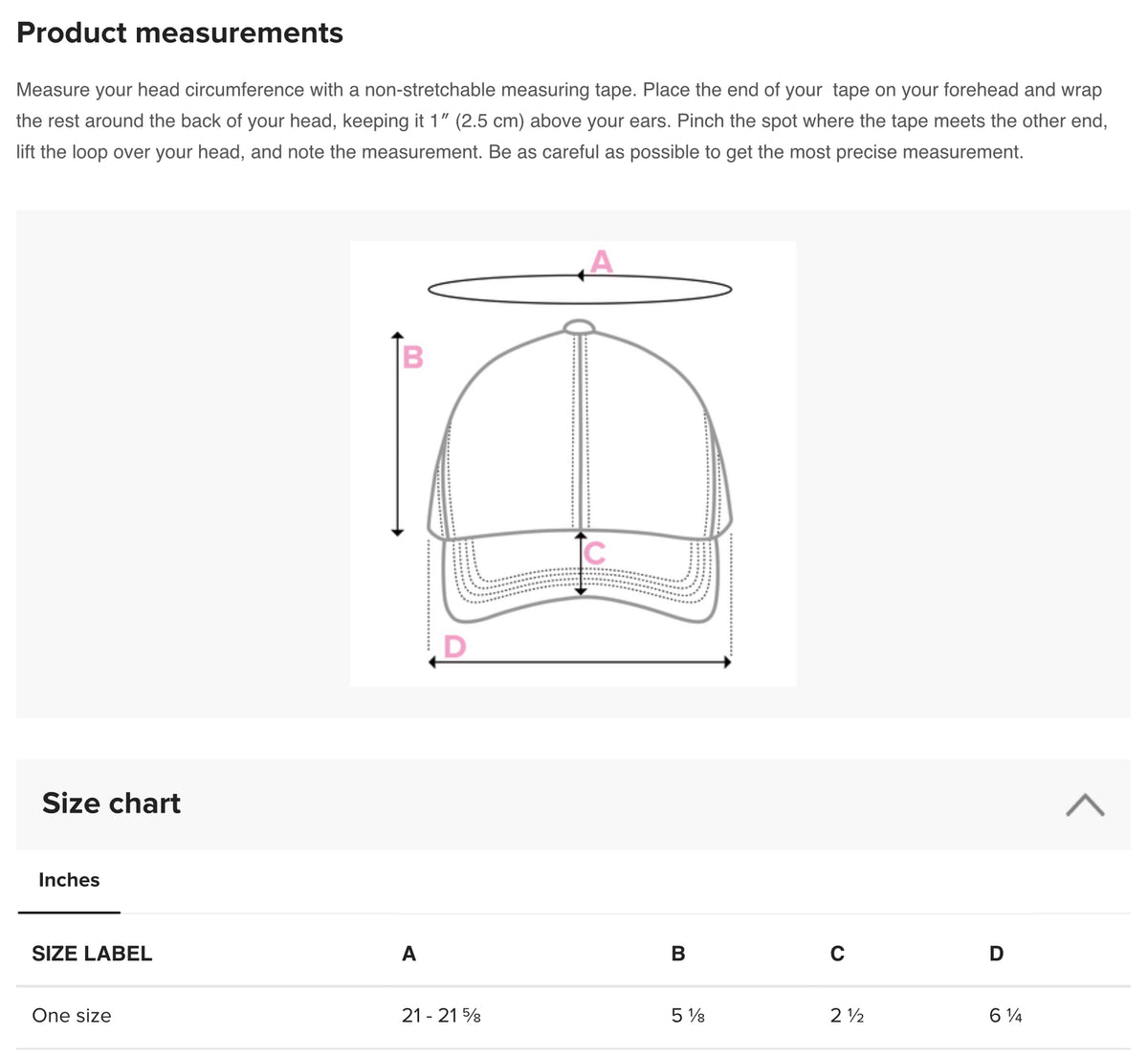 Product measurements

Measure your head circumference with a non-stretchable measuring tape. Place the end of your tape on your forehead and wrap the rest around the back of your head, keeping it 1″ (2.5 cm) above your ears. Pinch the spot where the tape meets the other end, lift the loop over your head, and note the measurement. Be as careful as possible to get the most precise measurement.

A
B
C
D

Size chart

Inches

| SIZE LABEL | A | B | C | D |
|---|---|---|---|---|
| One size | 21 - 21 ⅝ | 5 ⅛ | 2 ½ | 6 ¼ |